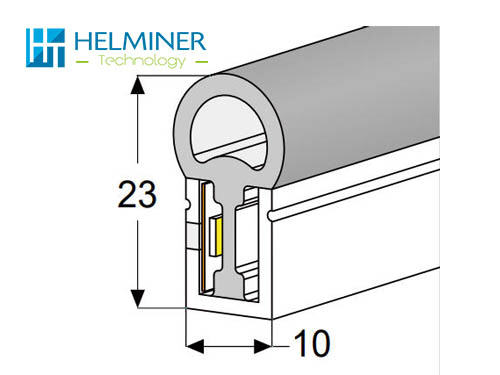 HELMINER
Technology

23

10